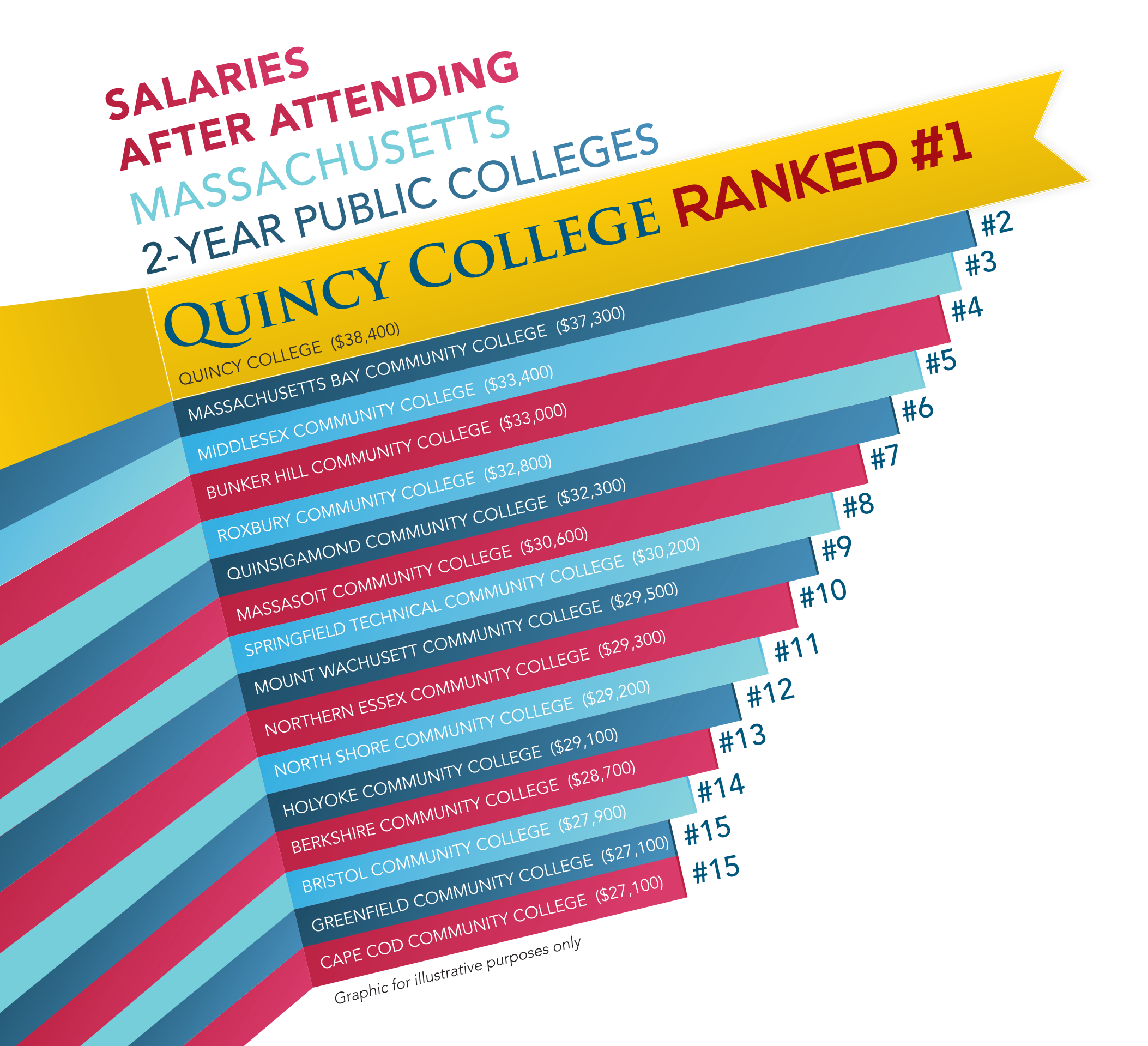 SALARIES AFTER ATTENDING MASSACHUSETTS 2-YEAR PUBLIC COLLEGES

QUINCY COLLEGE RANKED #1

QUINCY COLLEGE ($38,400)

MASSACHUSETTS BAY COMMUNITY COLLEGE ($37,300) #2

MIDDLESEX COMMUNITY COLLEGE ($33,400) #3

BUNKER HILL COMMUNITY COLLEGE ($33,000) #4

ROXBURY COMMUNITY COLLEGE ($32,800) #5

QUINSIGAMOND COMMUNITY COLLEGE ($32,300) #6

MASSASOIT COMMUNITY COLLEGE ($30,600) #7

SPRINGFIELD TECHNICAL COMMUNITY COLLEGE ($30,200) #8

MOUNT WACHUSETT COMMUNITY COLLEGE ($29,500) #9

NORTHERN ESSEX COMMUNITY COLLEGE ($29,300) #10

NORTH SHORE COMMUNITY COLLEGE ($29,200) #11

HOLYOKE COMMUNITY COLLEGE ($29,100) #12

BERKSHIRE COMMUNITY COLLEGE ($28,700) #13

BRISTOL COMMUNITY COLLEGE ($27,900) #14

GREENFIELD COMMUNITY COLLEGE ($27,100) #15

CAPE COD COMMUNITY COLLEGE ($27,100) #15

Graphic for illustrative purposes only